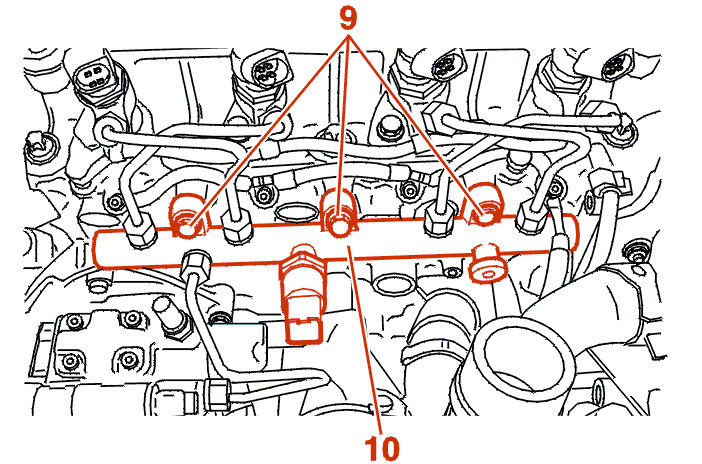 9
10