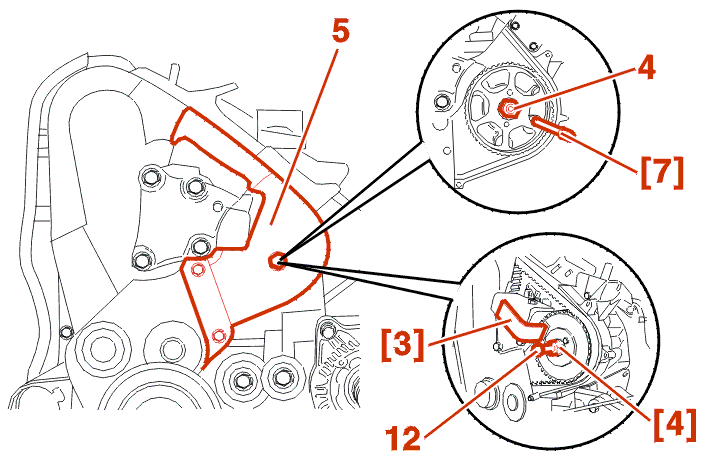 5
4
[7]
[3]
12
[4]