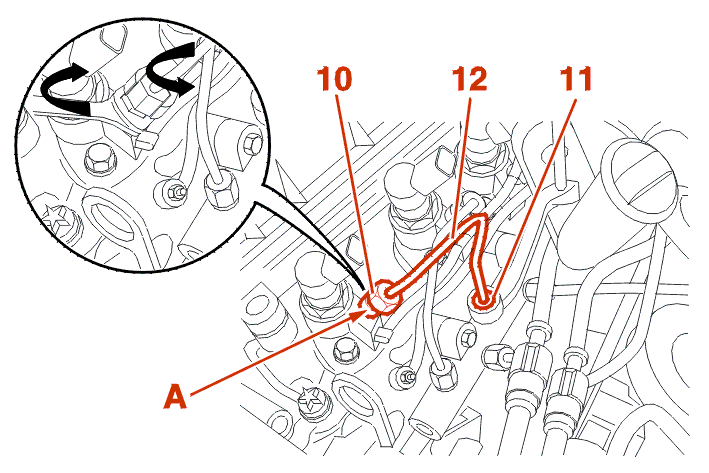 10
12
11
A