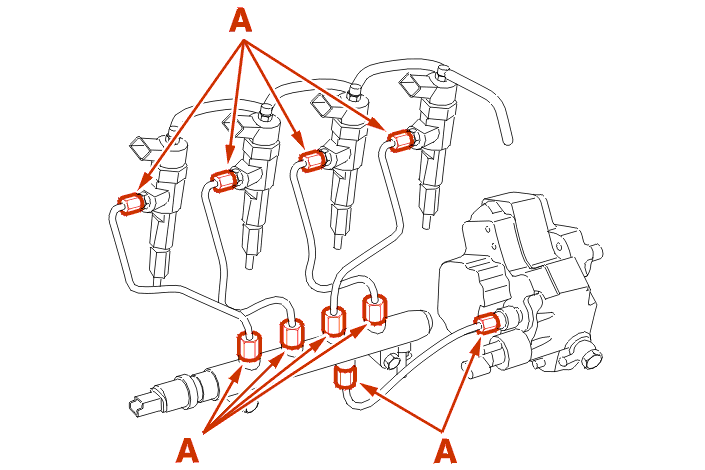 A

A

A