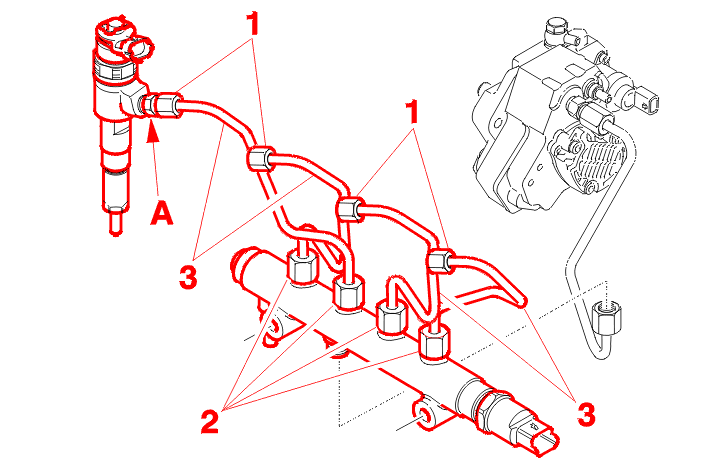 1
1
A
3
2
3