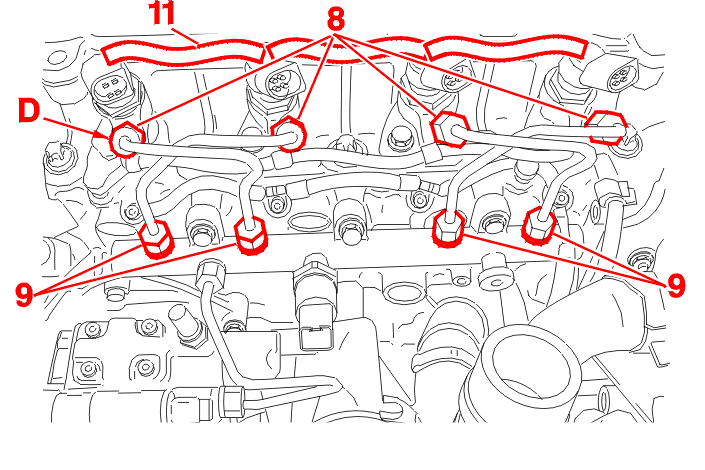 11
8
D
9
9