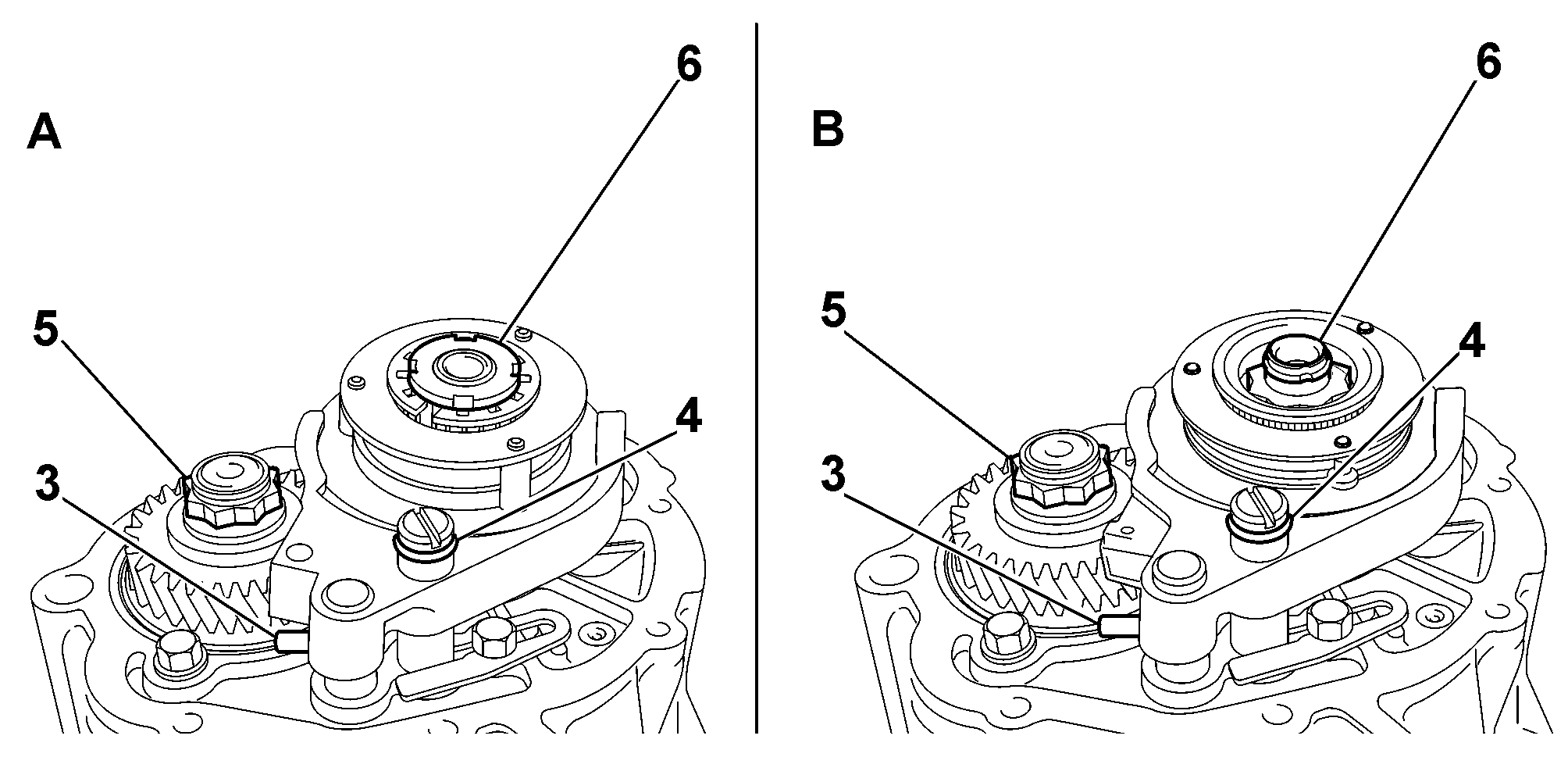 A

6

5

4

3

B

6

5

4

3