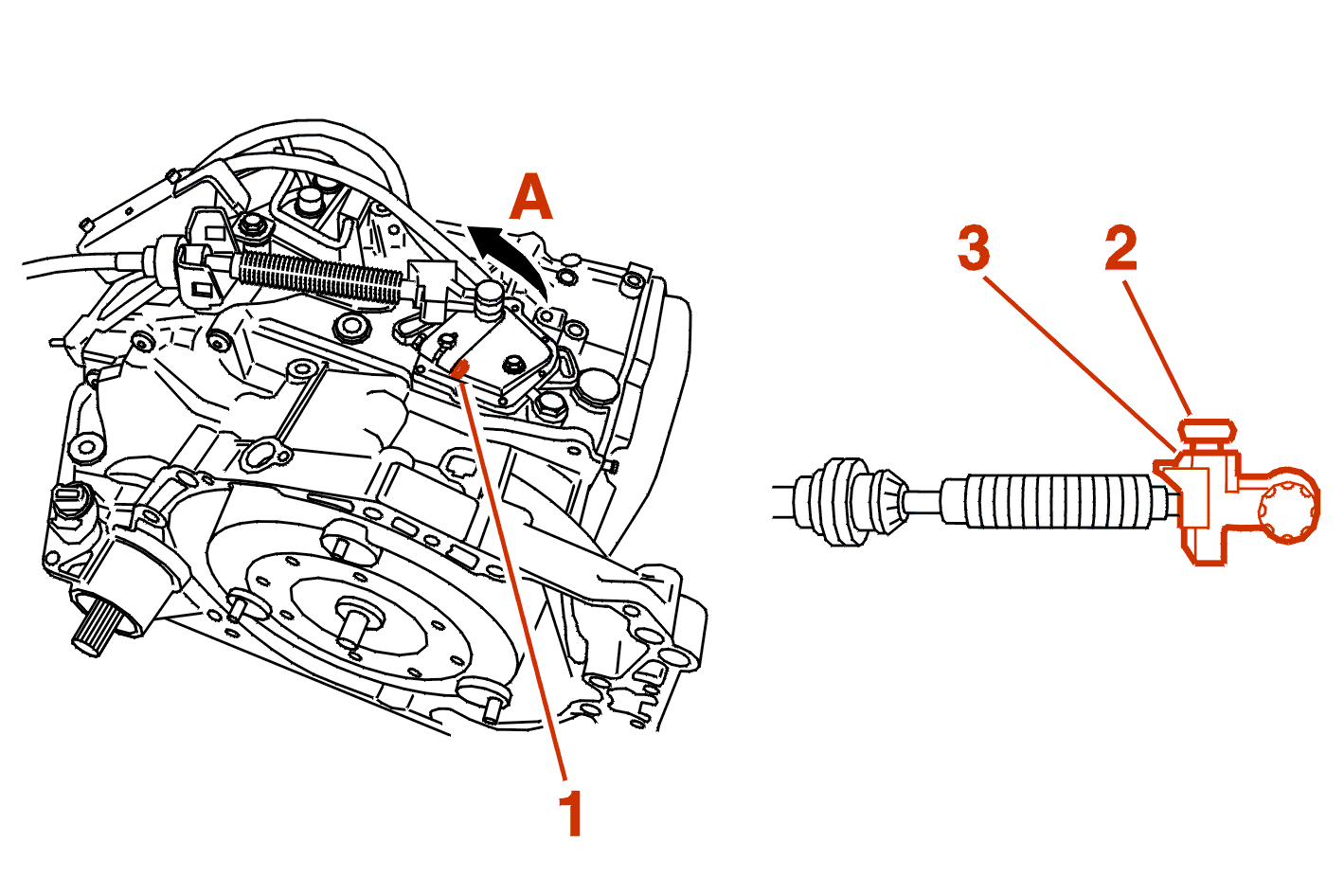 A
3
2
1