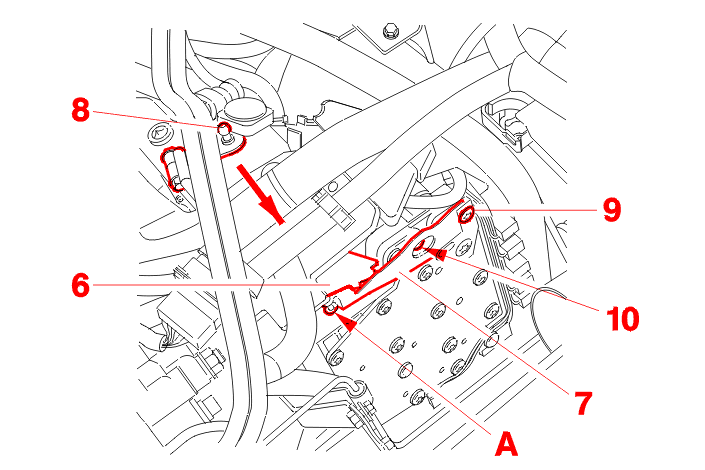 8
9
6
10
7
A