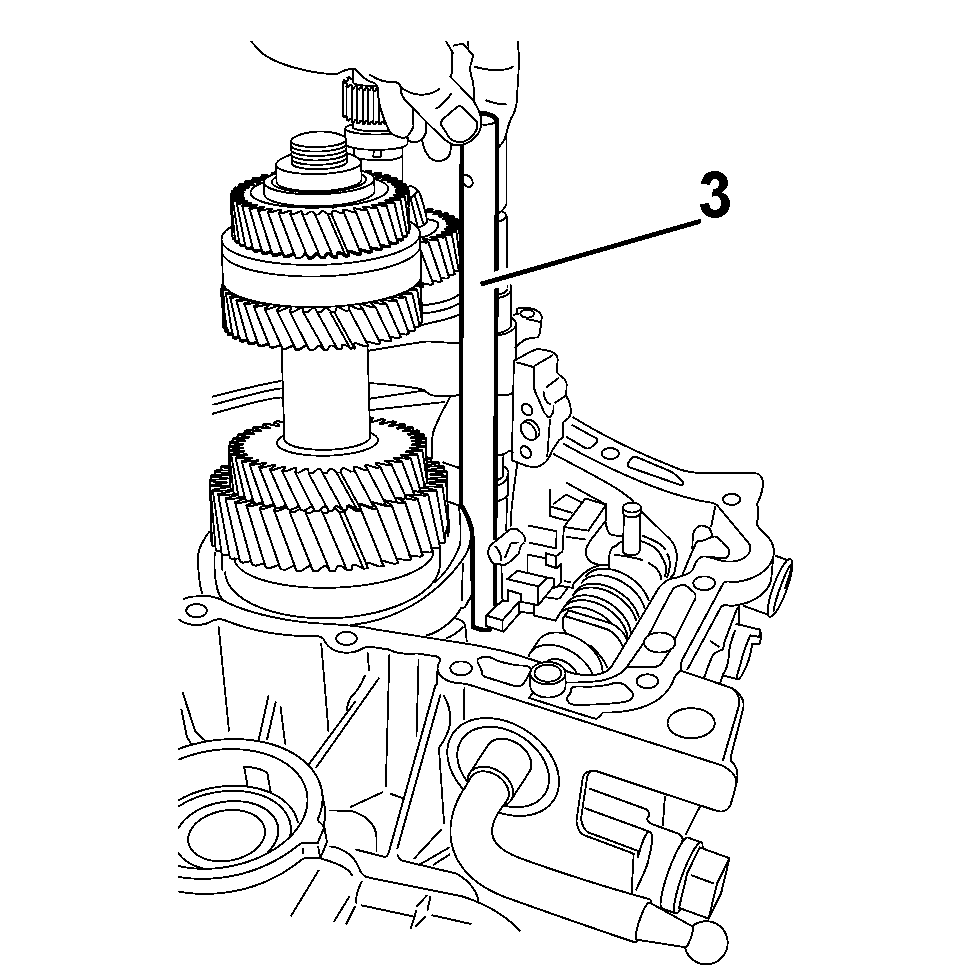 3