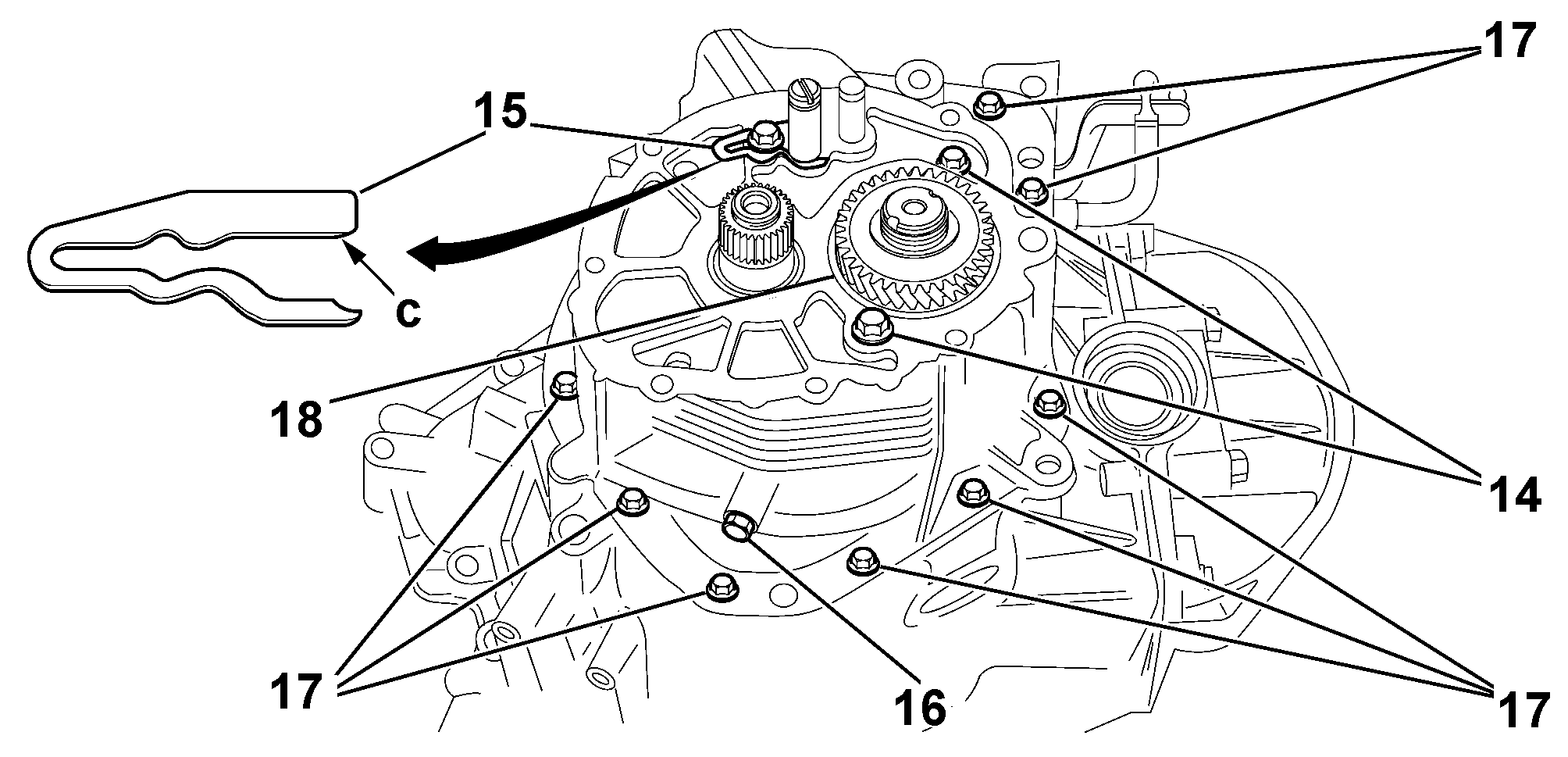 17
15
c
18
14
17
16
17