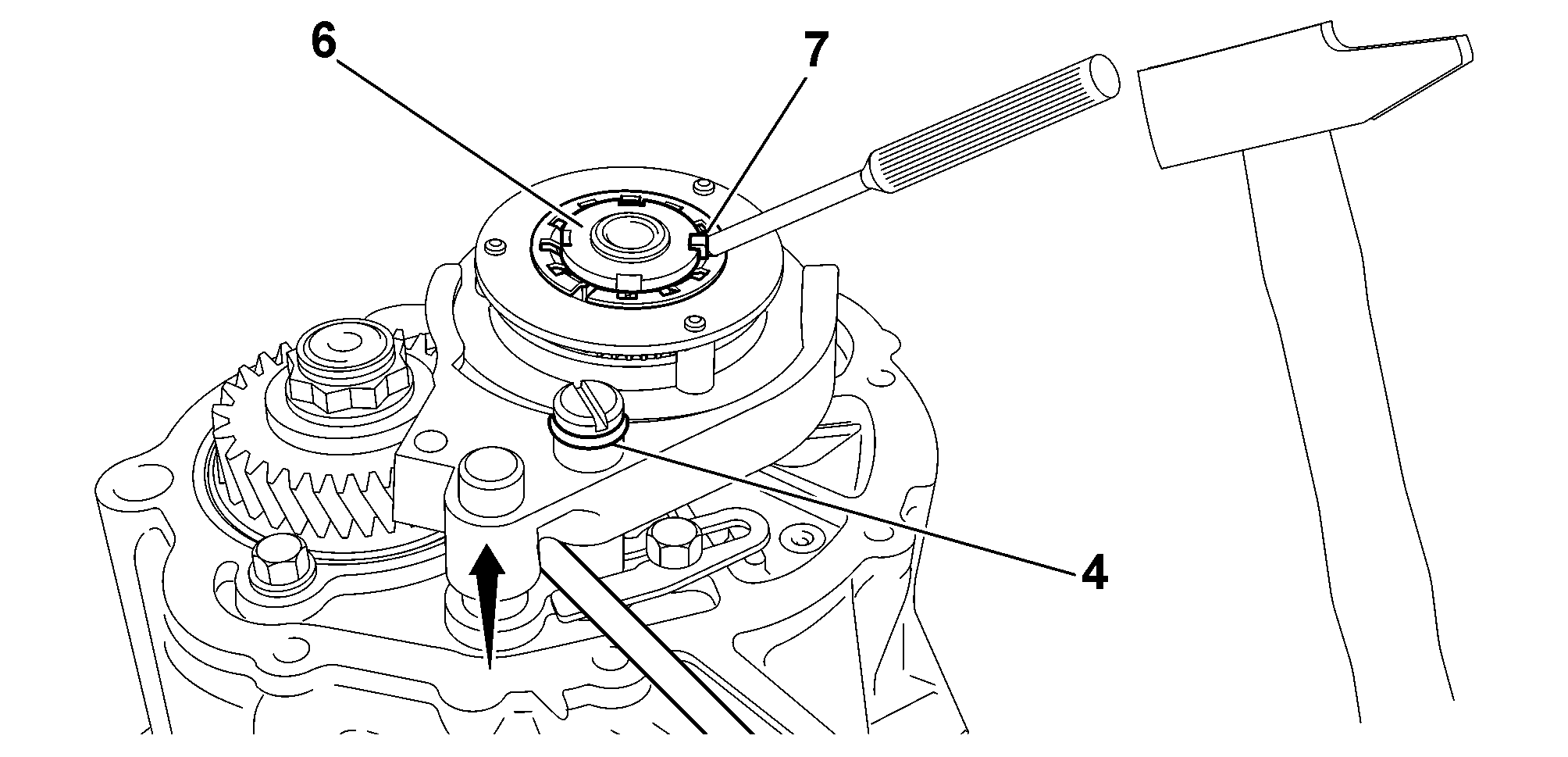 6
7
4