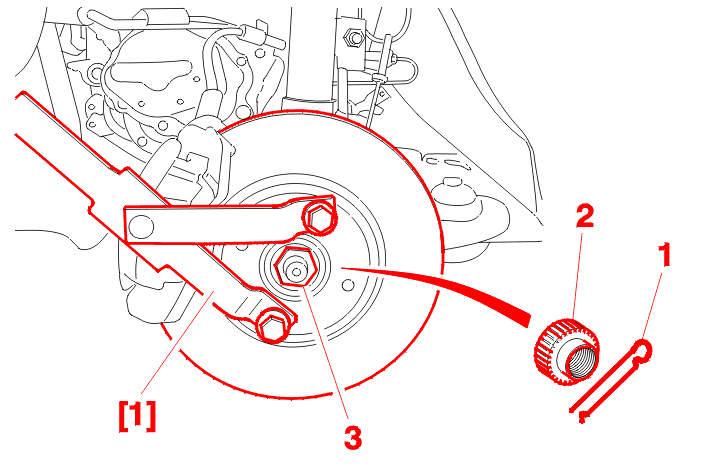 2
1
[1]
3