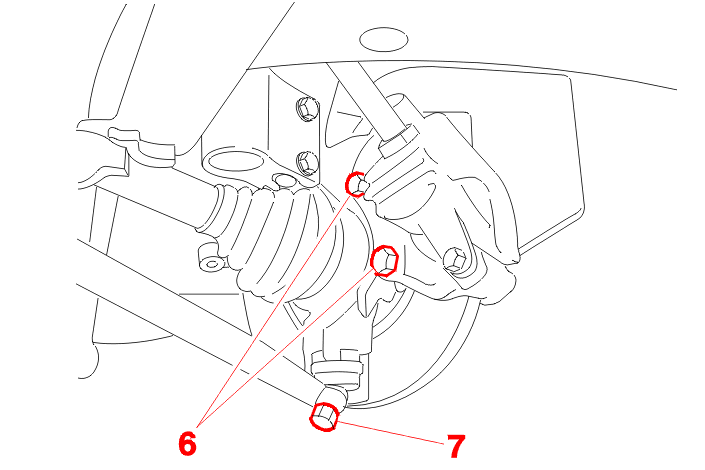 6
7