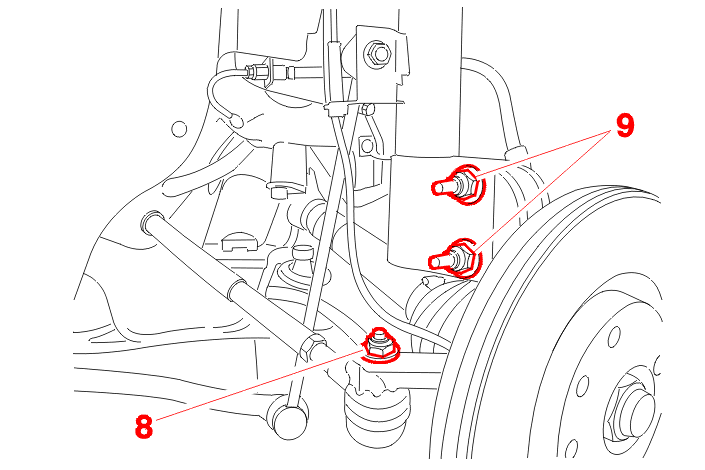 9
8