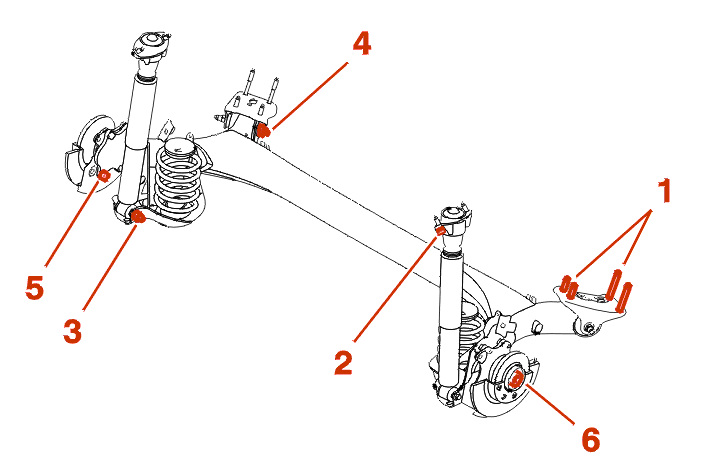 4
1
5
3
2
6