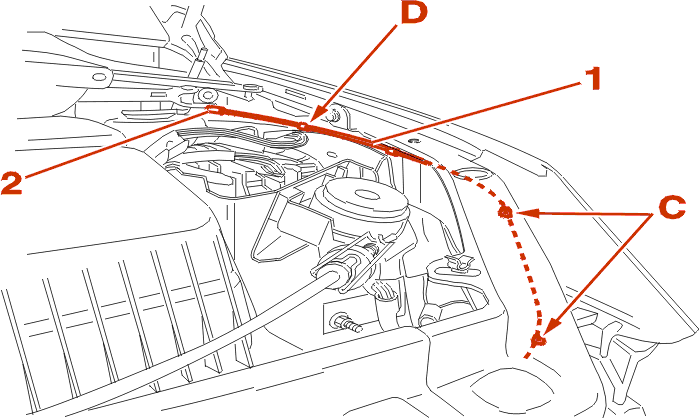 D
1
2
C