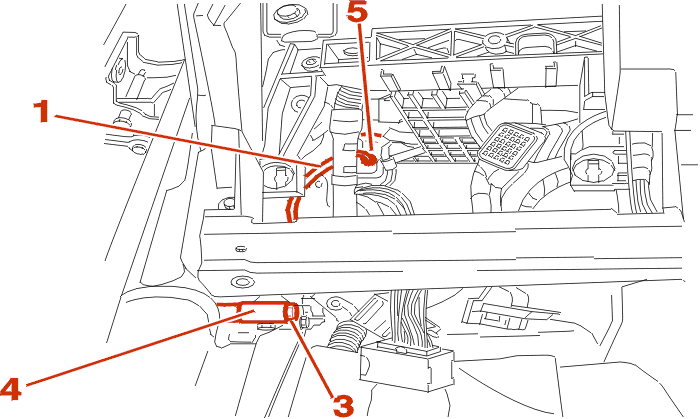 5
1
4
3