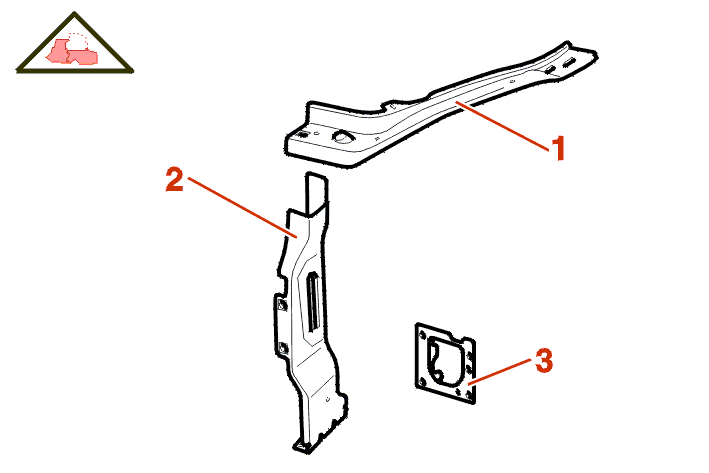 1
2
3