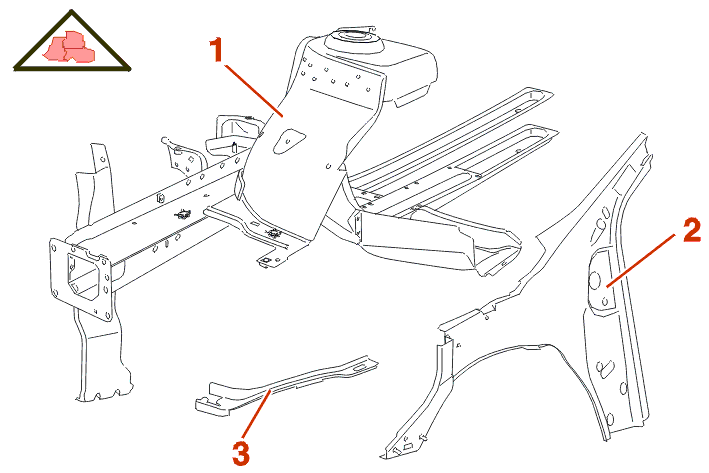 1

2

3