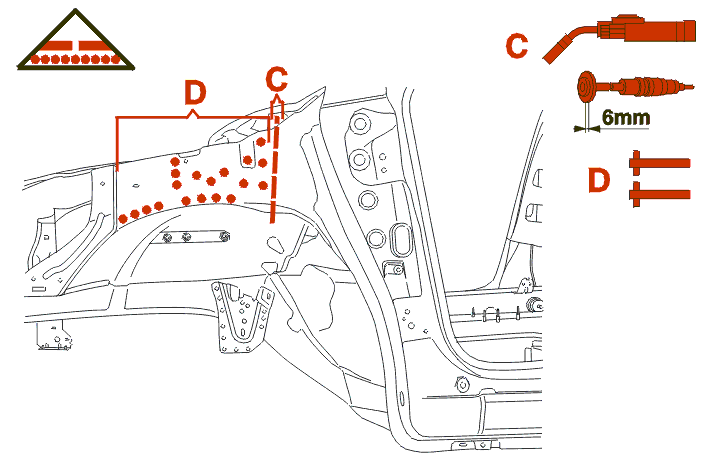 D
C
C
6mm
D