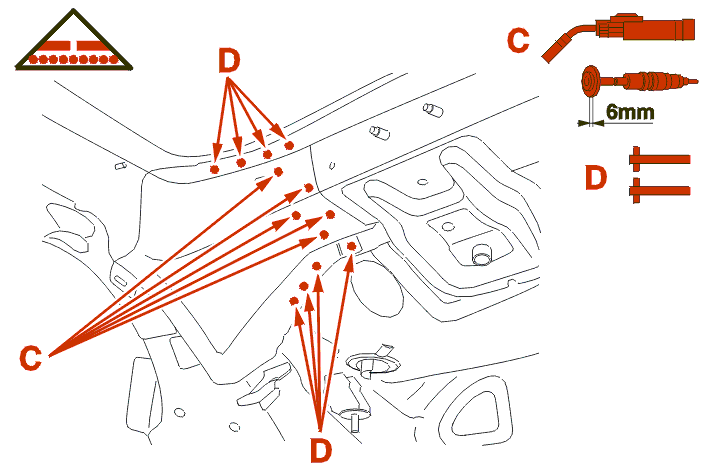 D

C

6mm

D

C

D