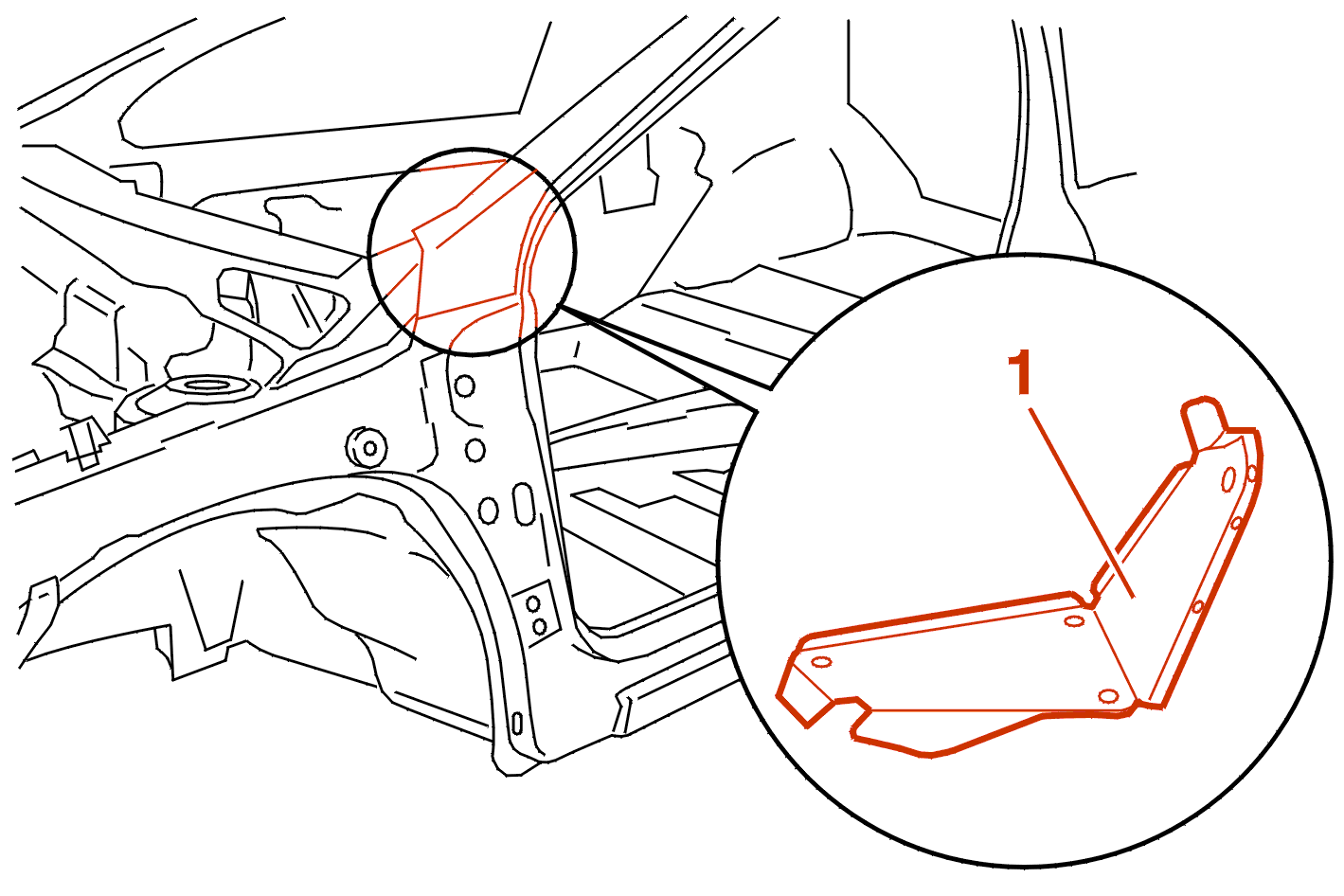 1