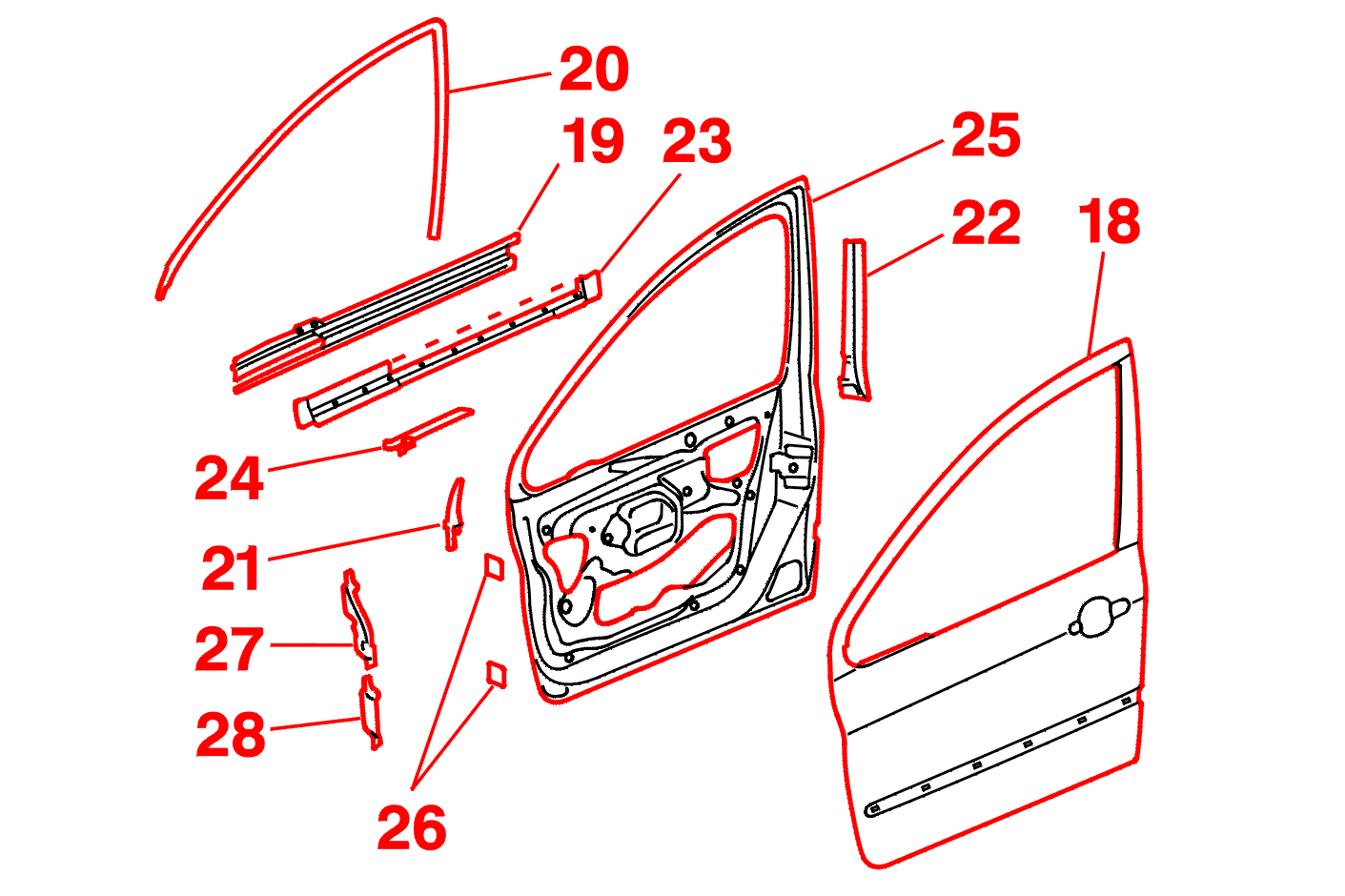 20
19
23
25
22
18
24
21
27
28
26