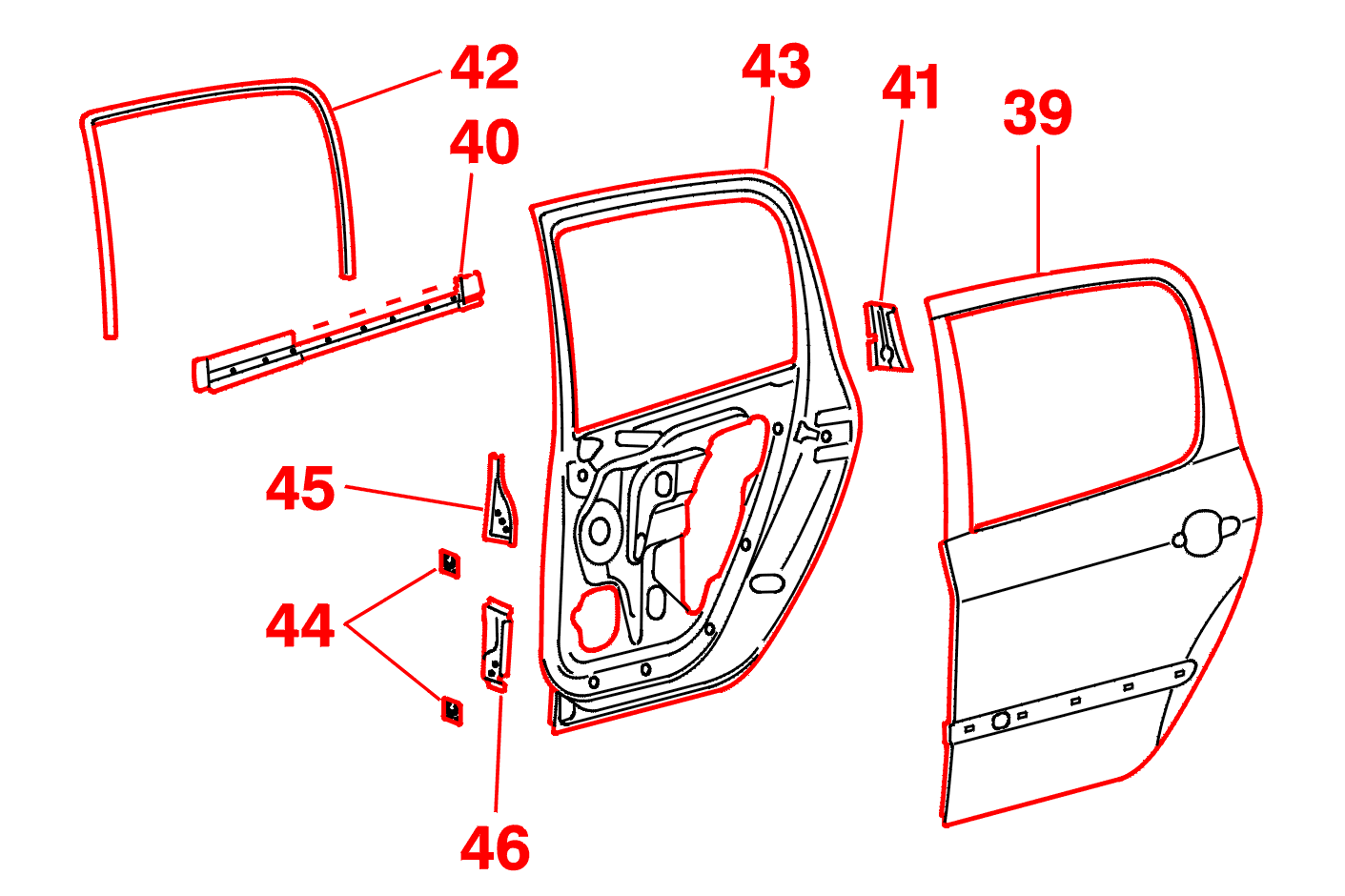 42
43
41
39
40
45
44
46