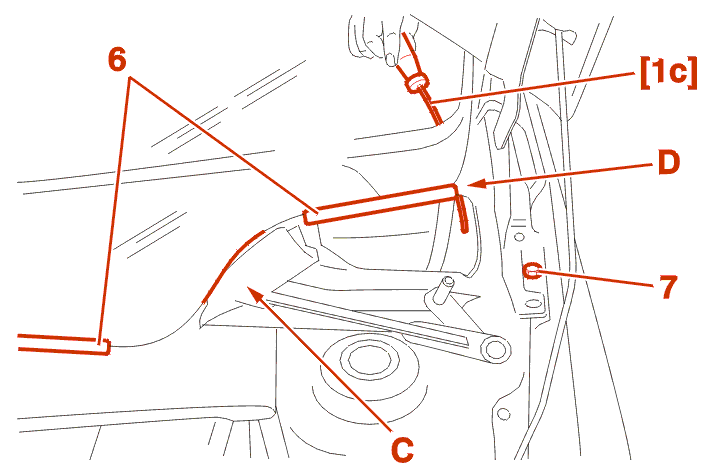 6
[1c]
D
7
C