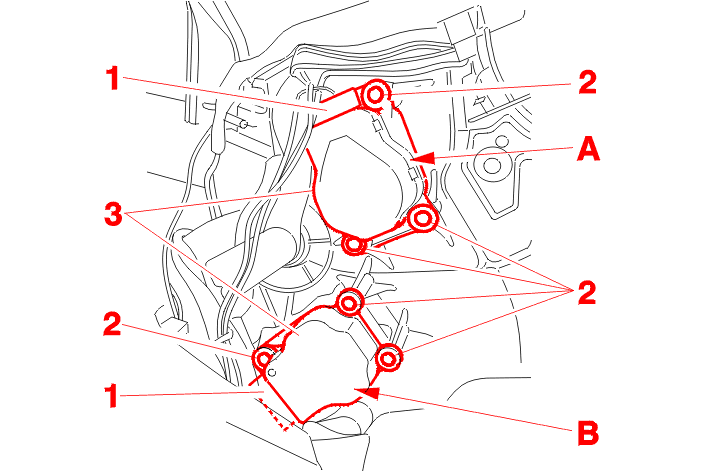 1
2
A
3
2
2
1
B