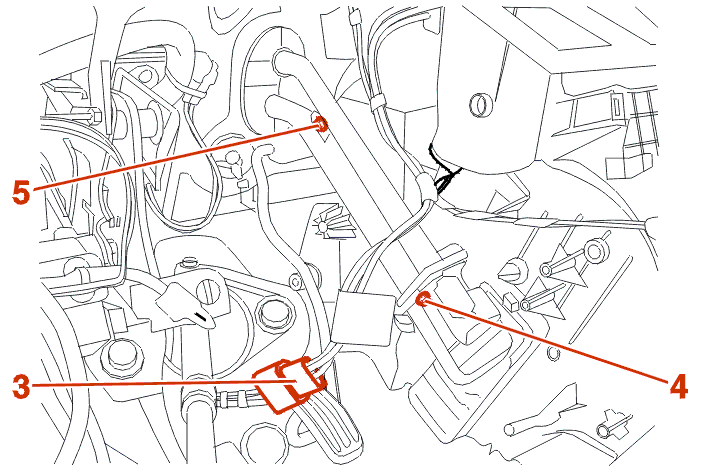 5
3
4