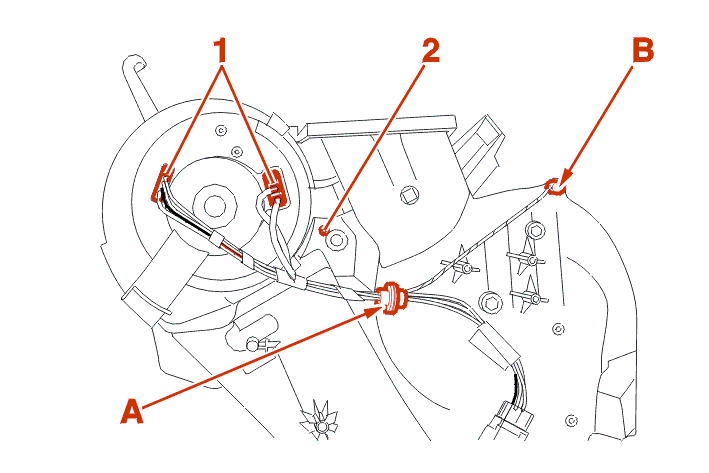 1
2
B
A