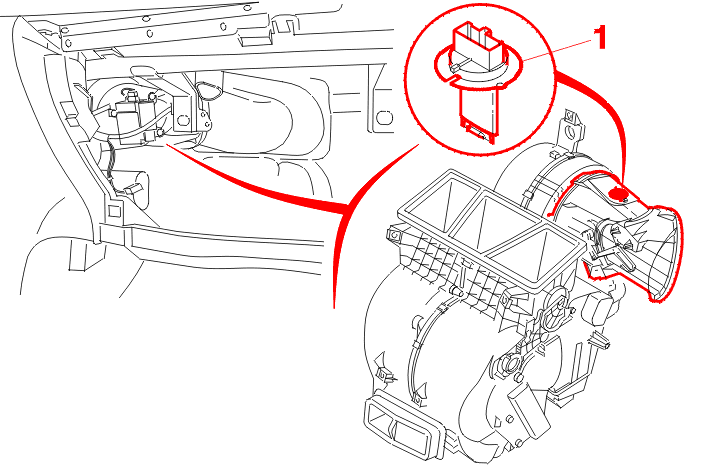 1