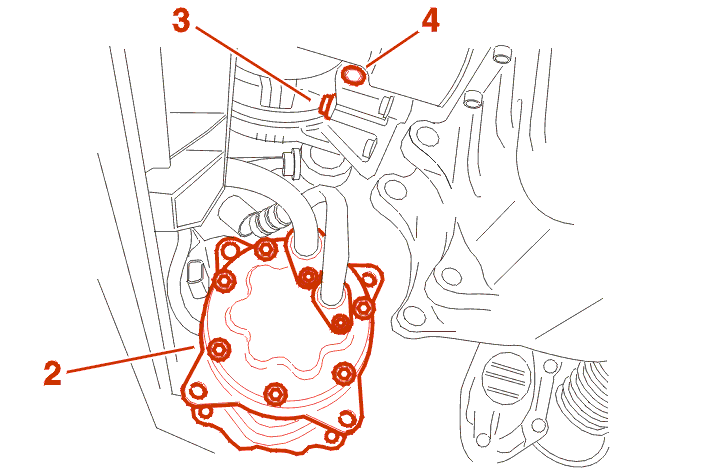 3
4
2