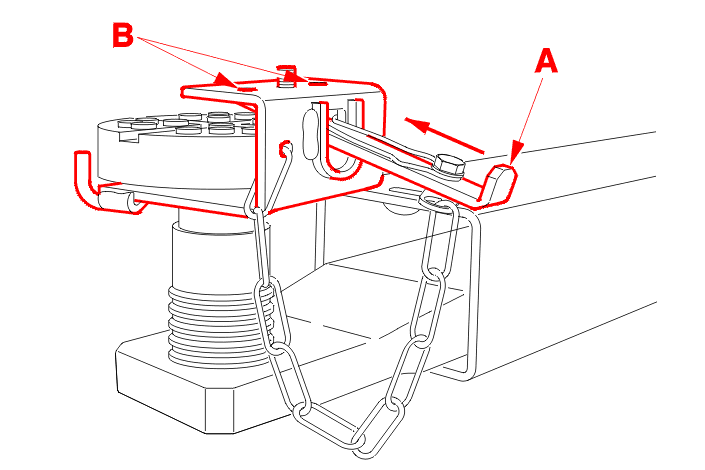 B

A