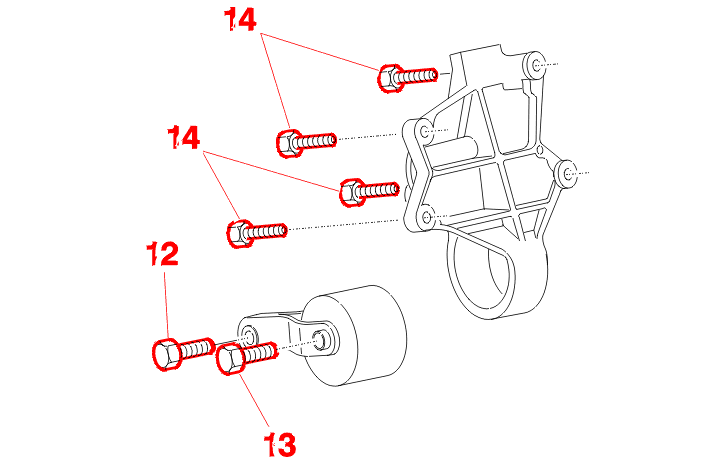 14
14
12
13