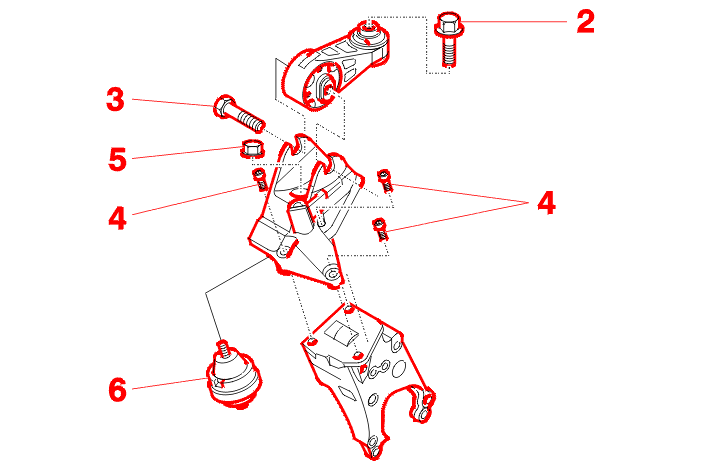 2
3
5
4
4
6