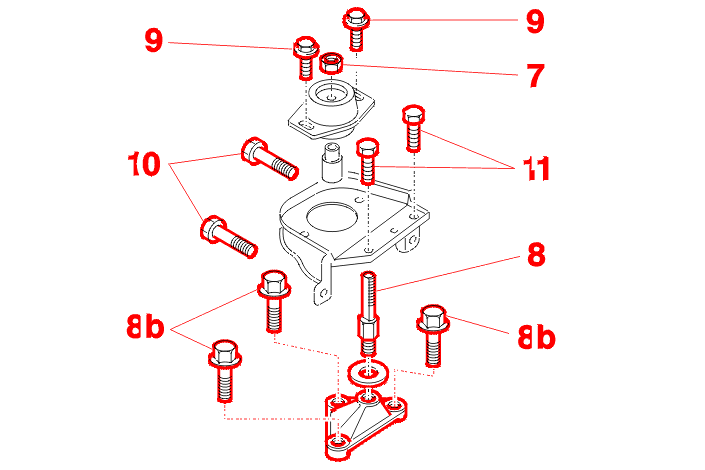 9
9
7
10
11
8
8b
8b