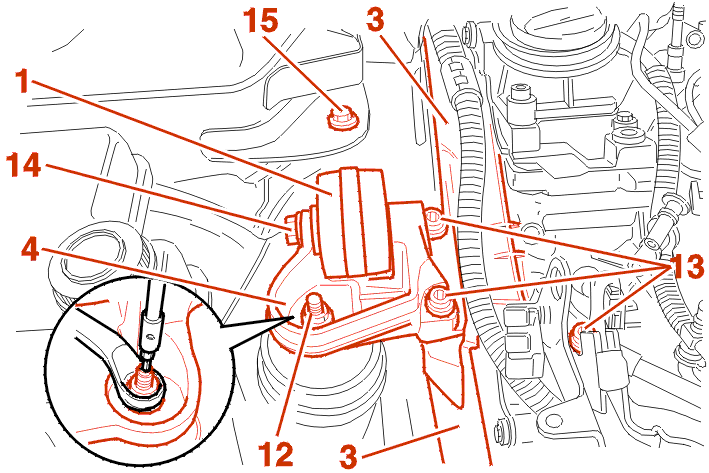 15
3
1
14
4
13
12
3