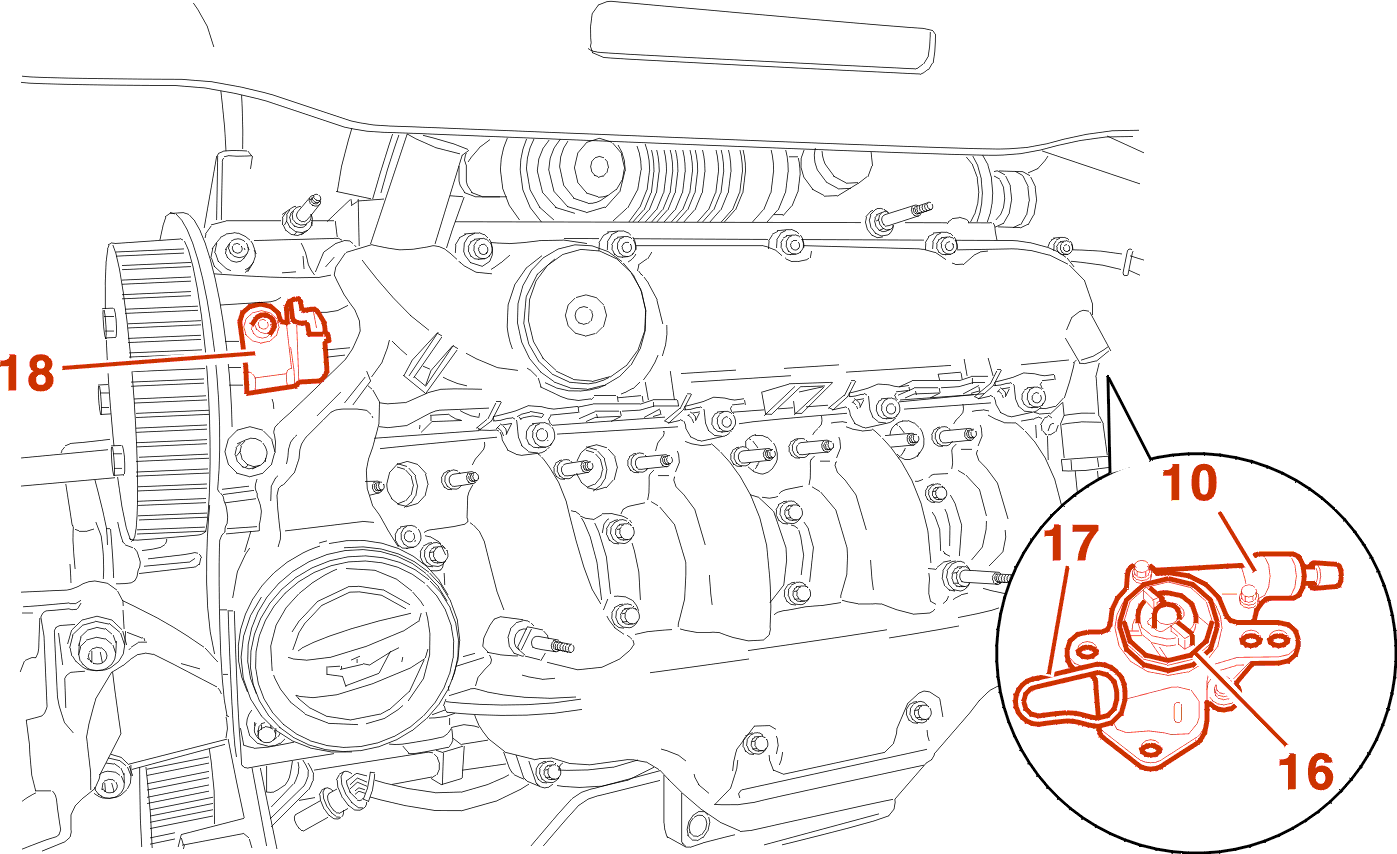 18
10
17
16