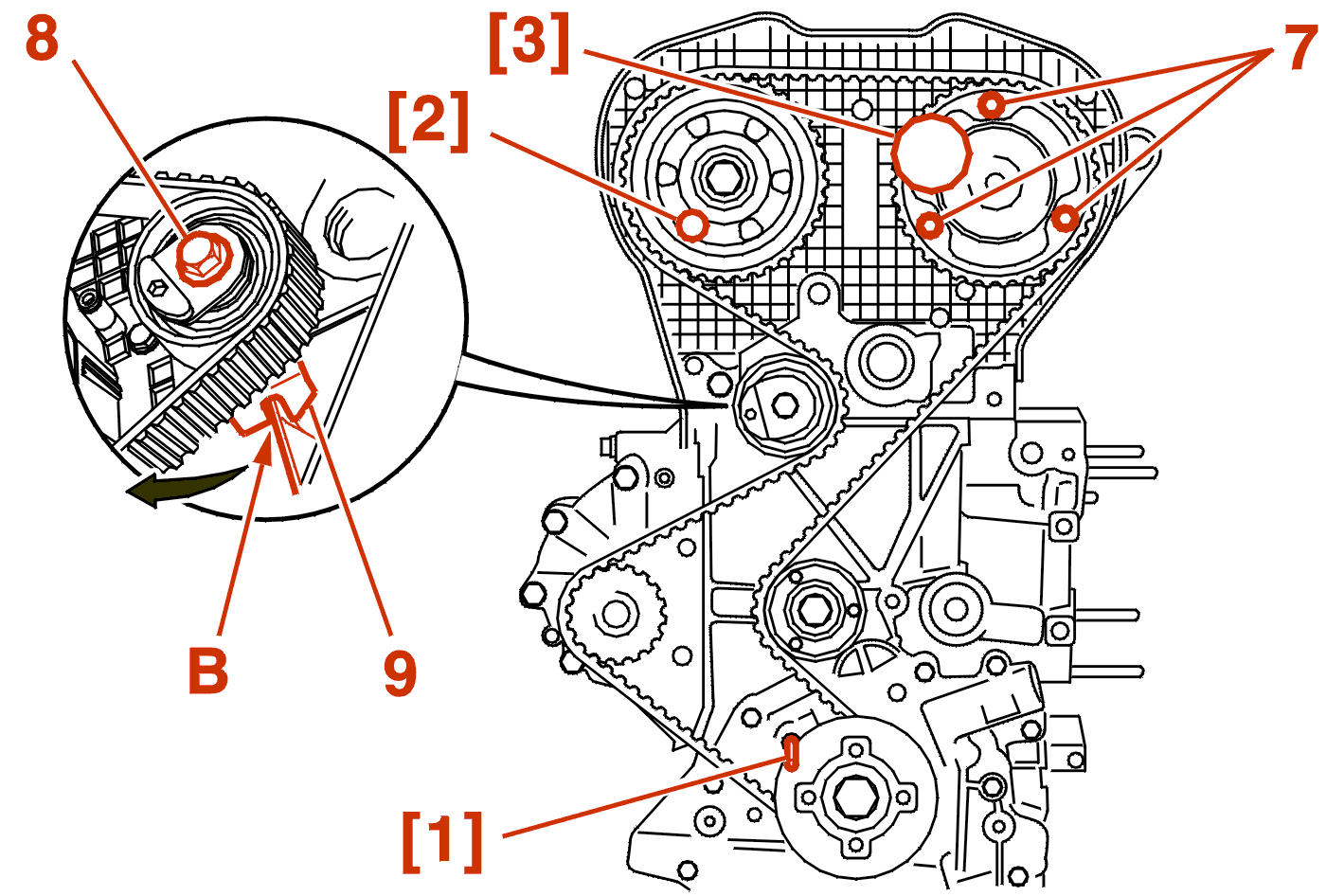 8
[3]
7
[2]
B
9
[1]