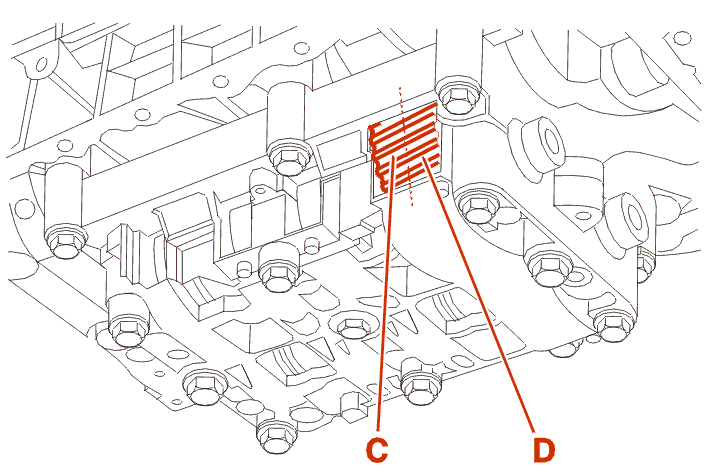 C
D