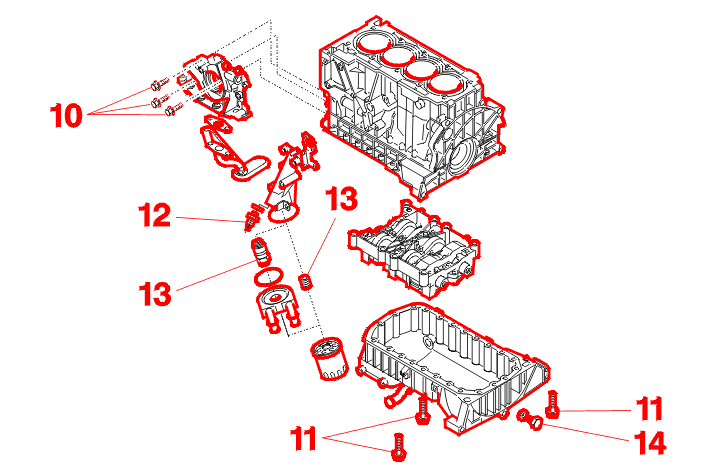 10
12
13
13
11
11
14