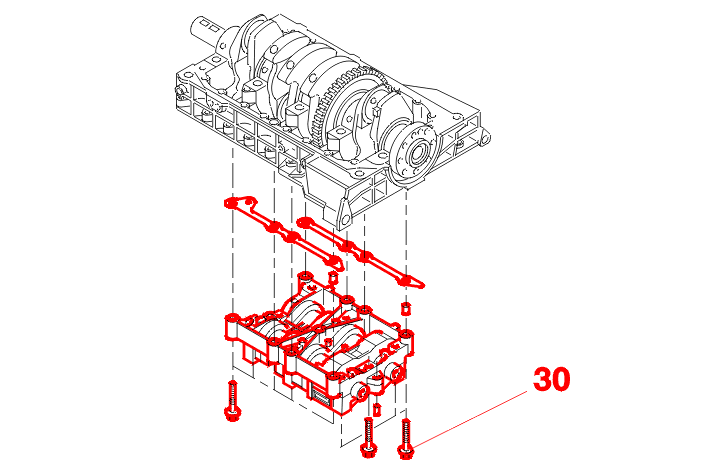 30