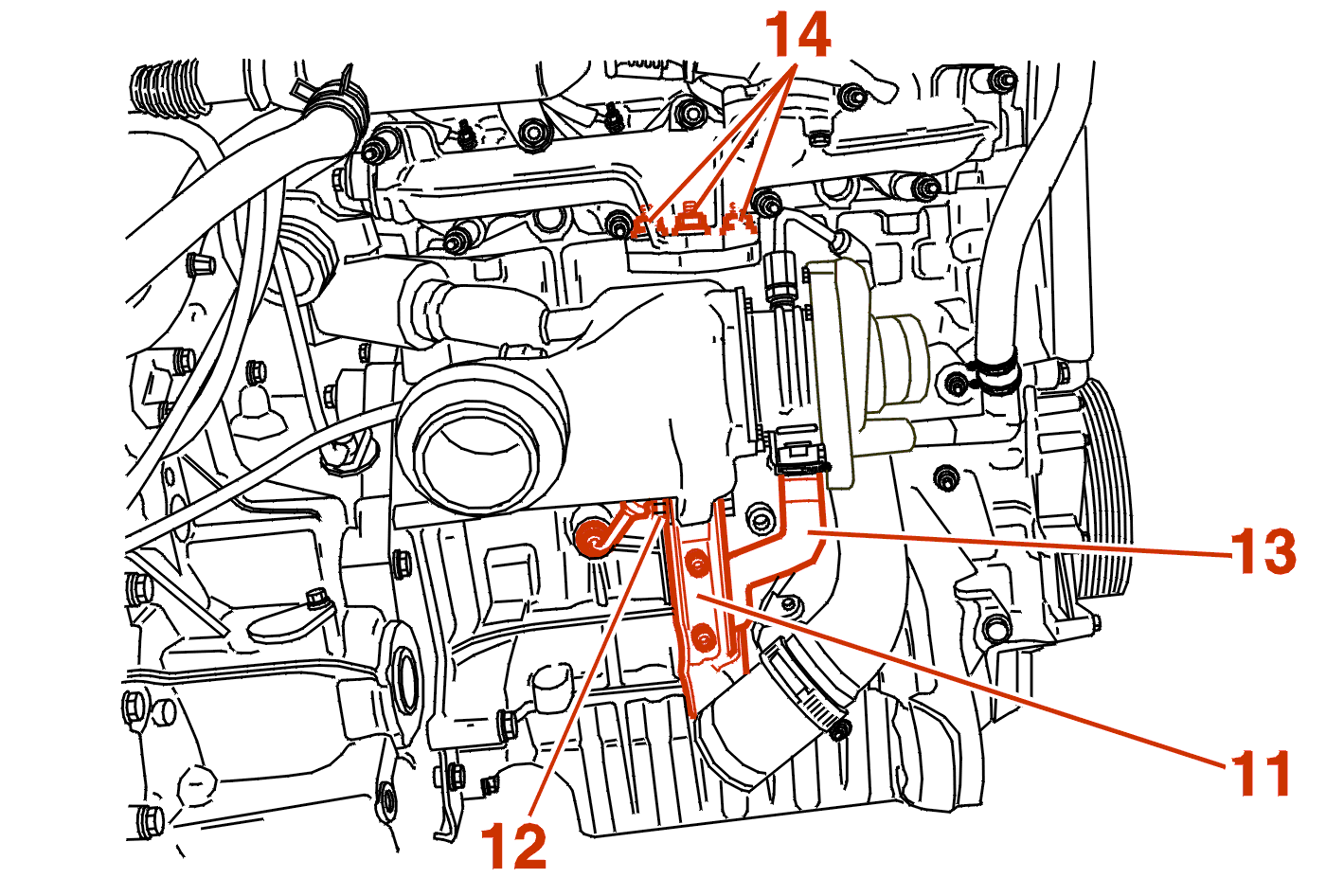 14
13
11
12