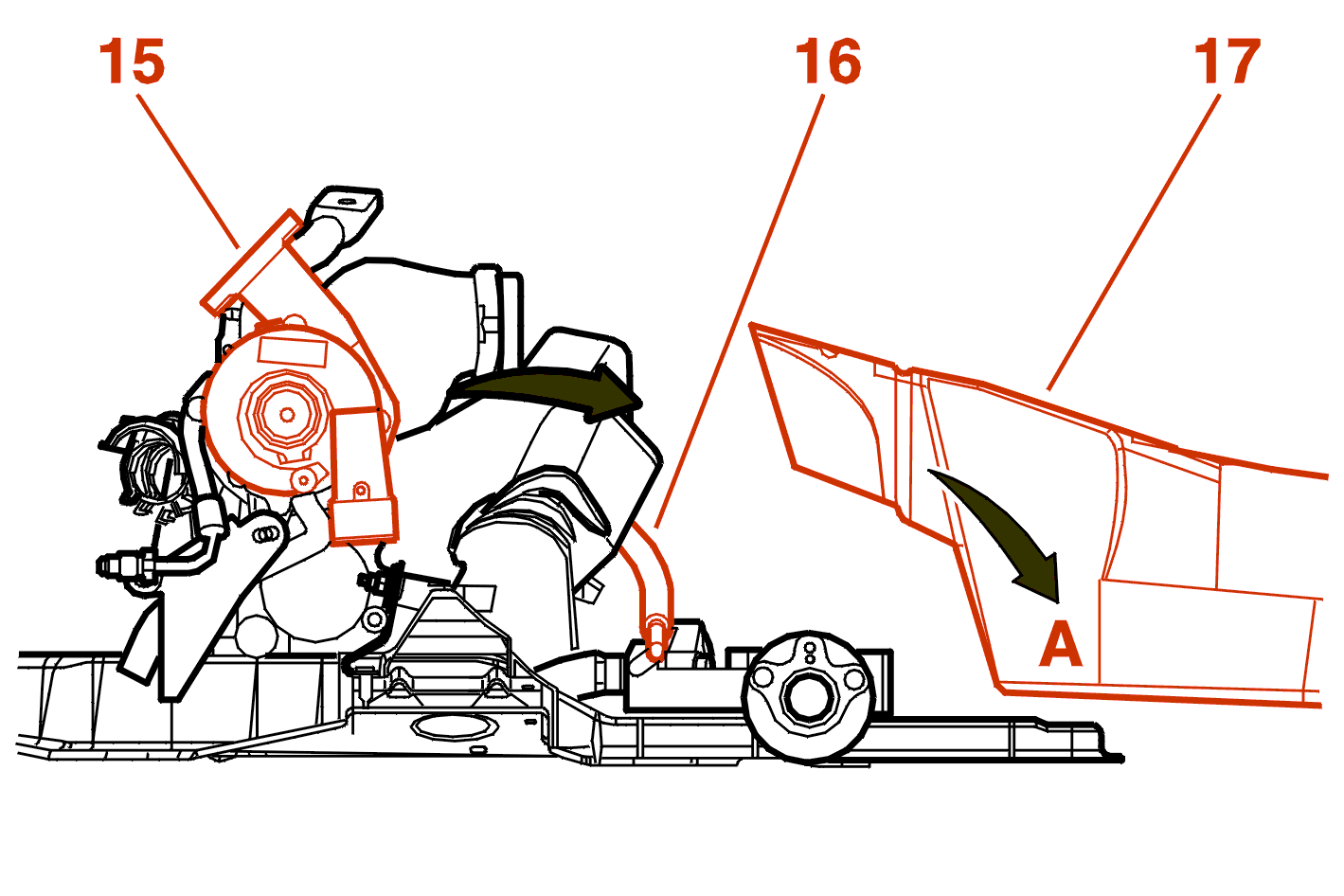 15
16
17
A