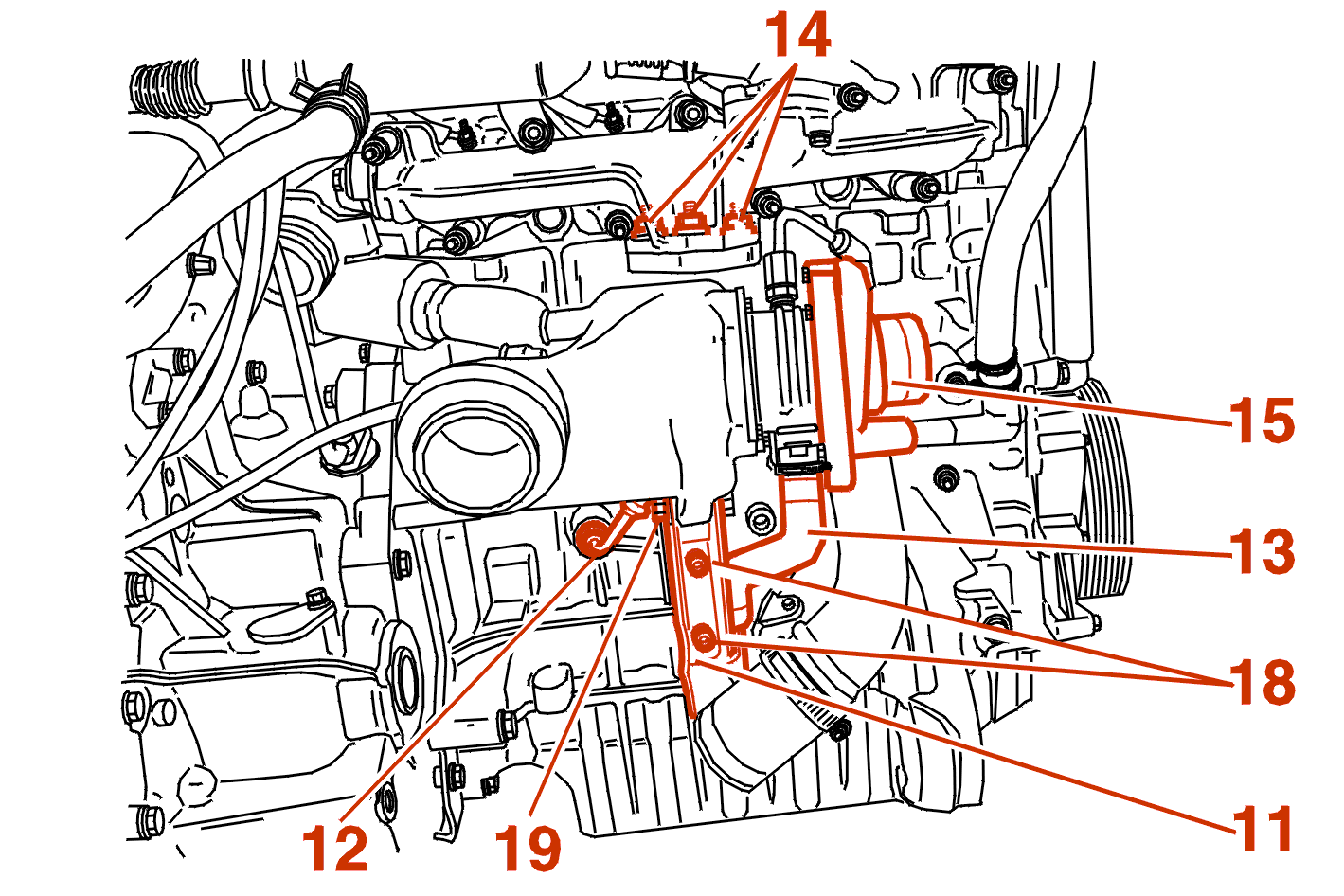 14
15
13
18
11
12
19