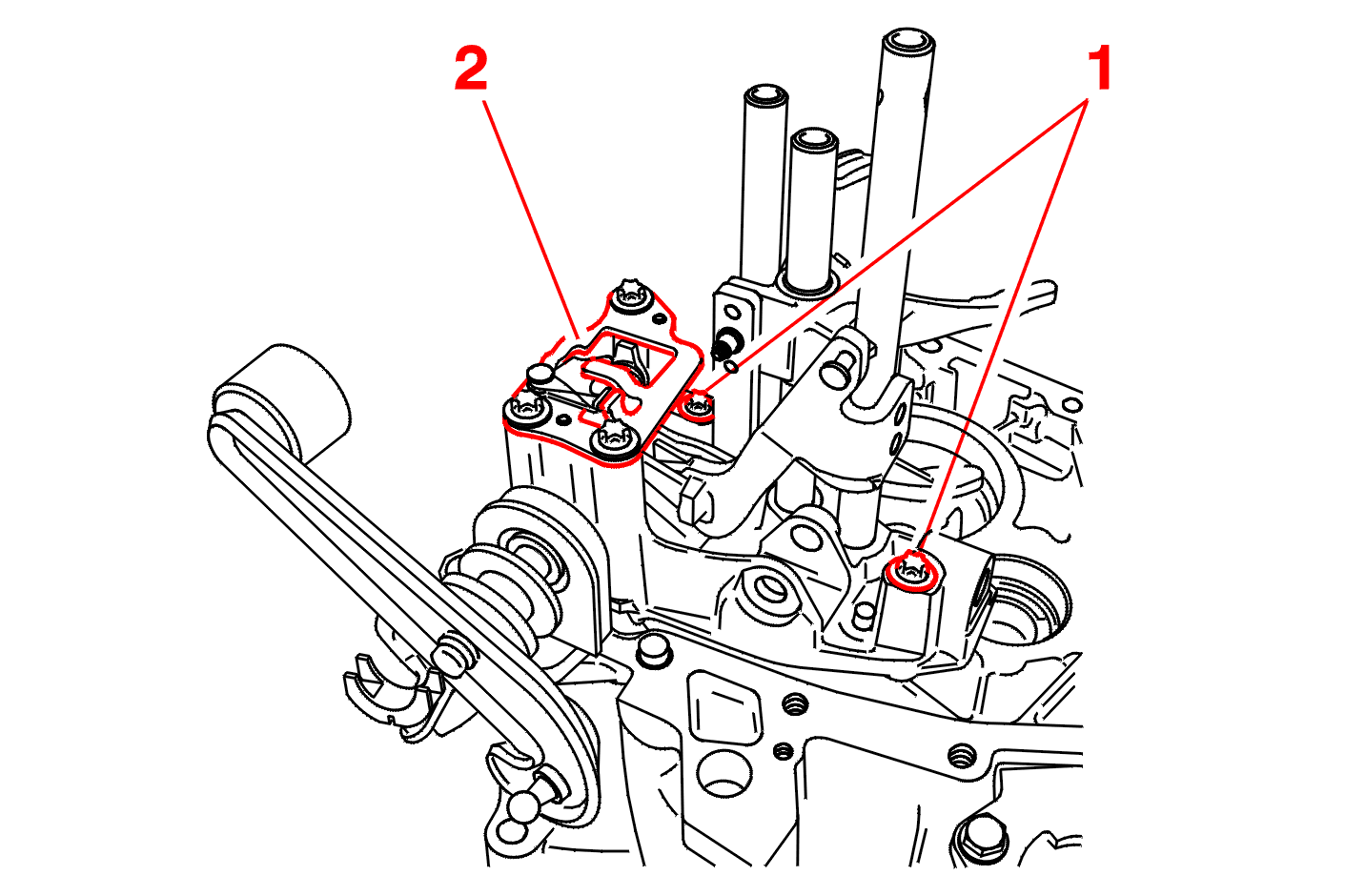 2
1