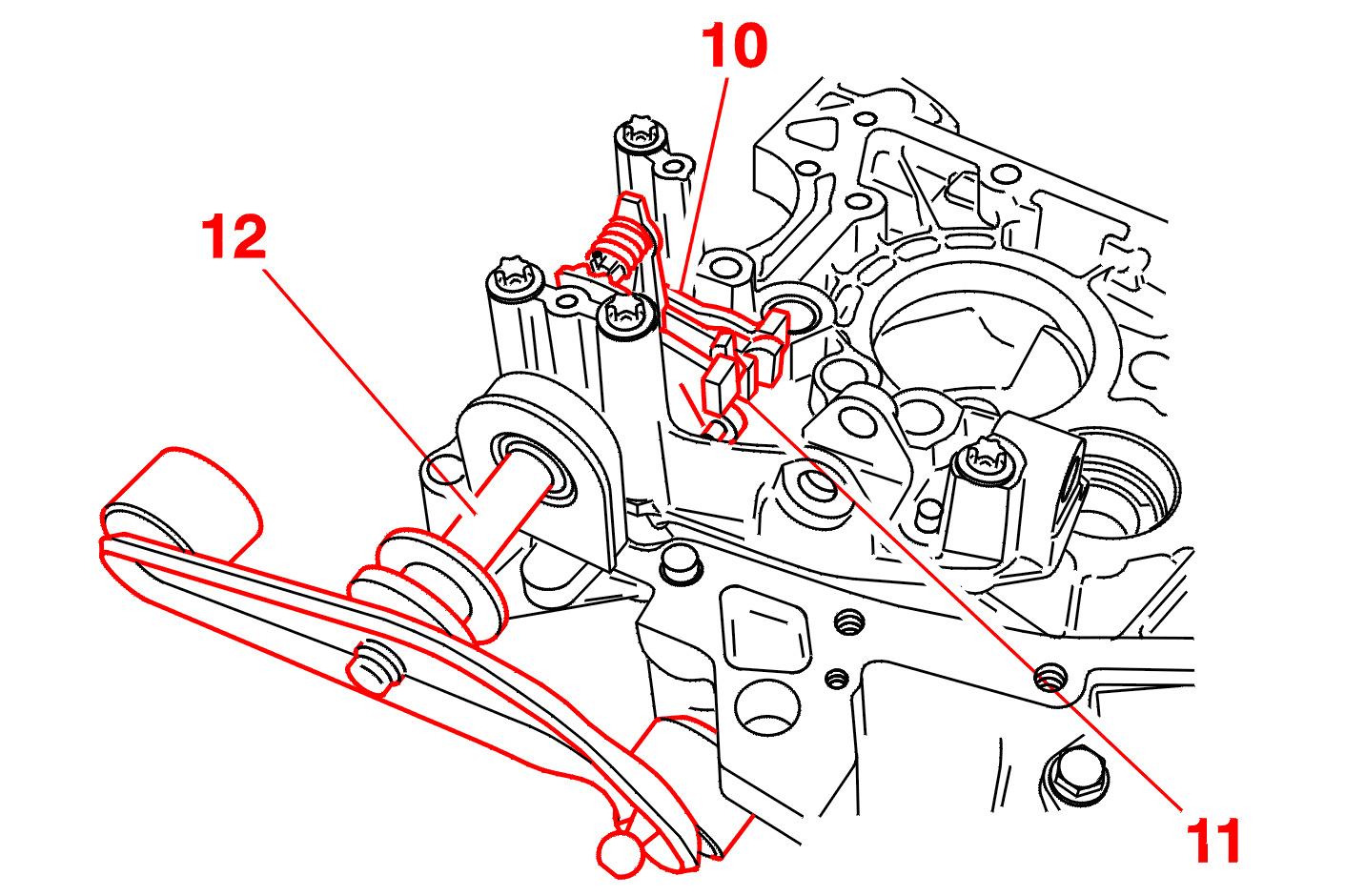 10
12
11