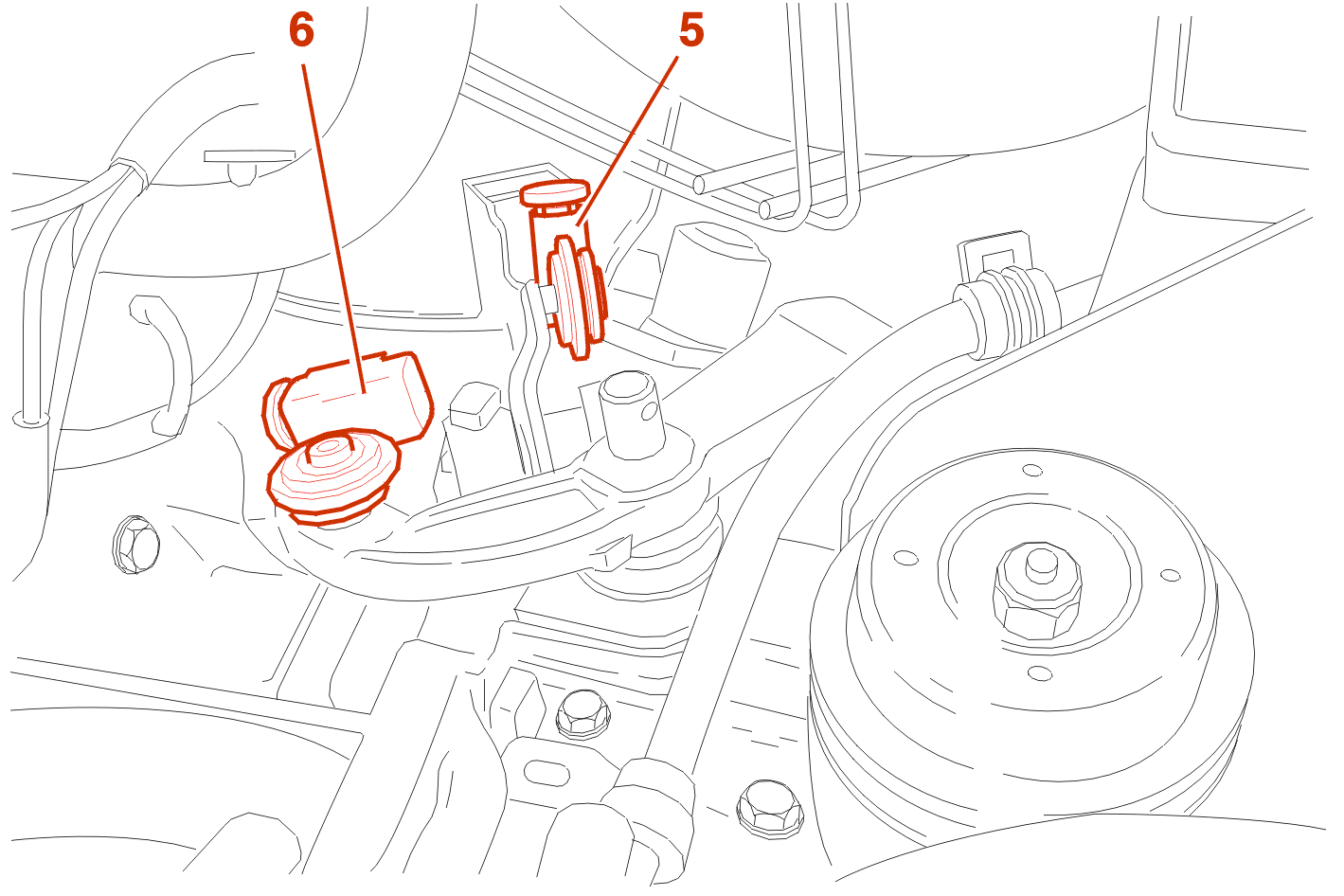 6
5