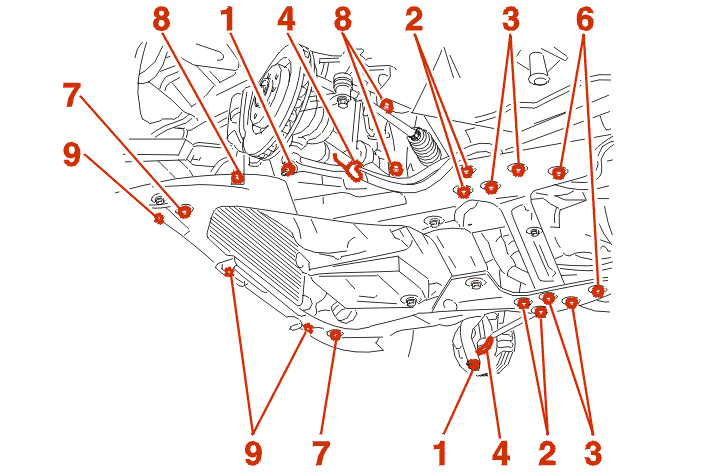 8
1
4
8
2
3
6
7
9
9
7
1
4
2
3