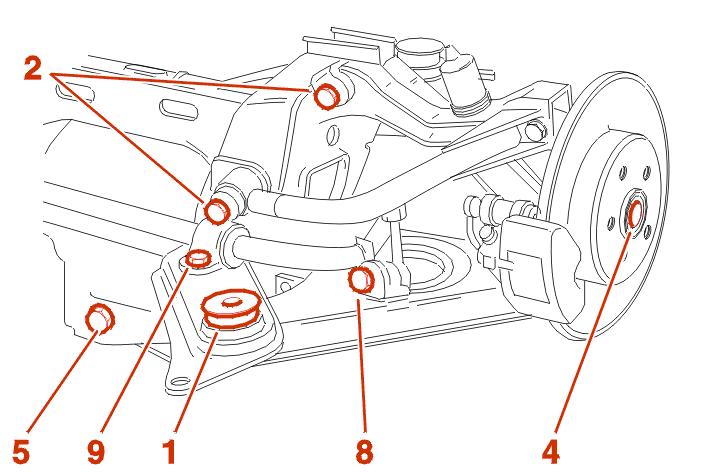 2

5 9 1 8 4