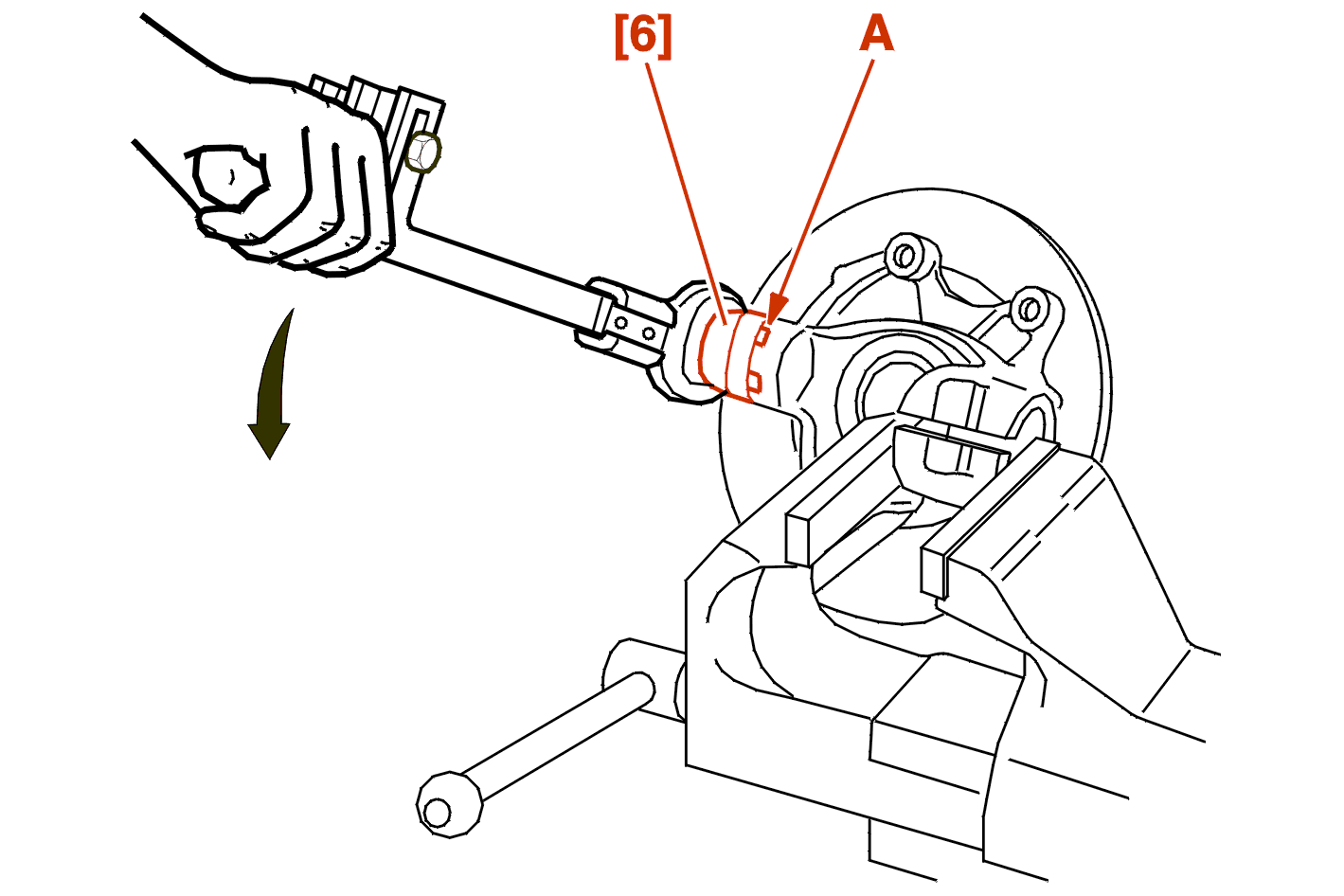 [6]
A